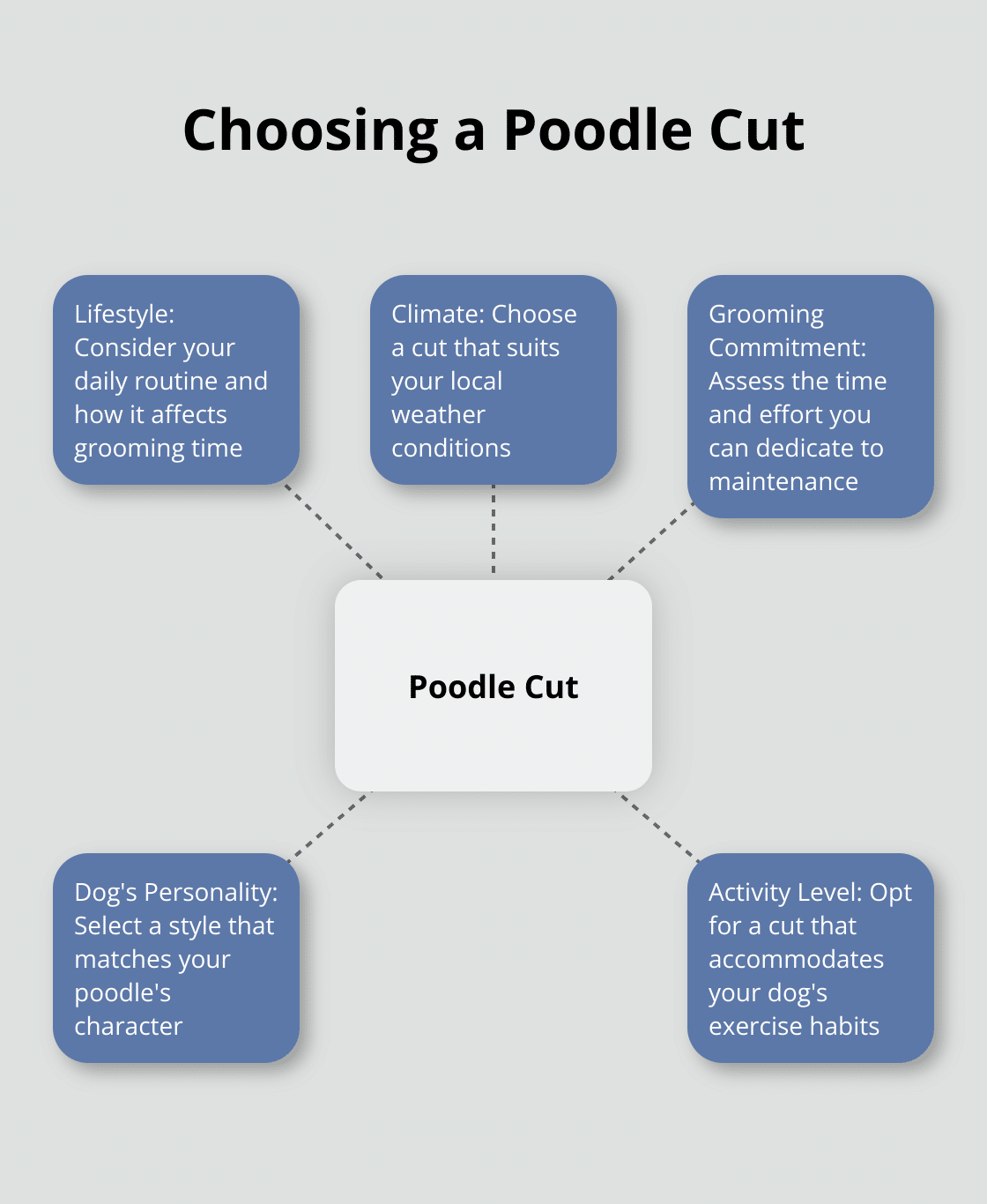 Choosing a Poodle Cut

Lifestyle: Consider your daily routine and how it affects grooming time

Climate: Choose a cut that suits your local weather conditions

Grooming Commitment: Assess the time and effort you can dedicate to maintenance

Poodle Cut

Dog's Personality: Select a style that matches your poodle's character

Activity Level: Opt for a cut that accommodates your dog's exercise habits