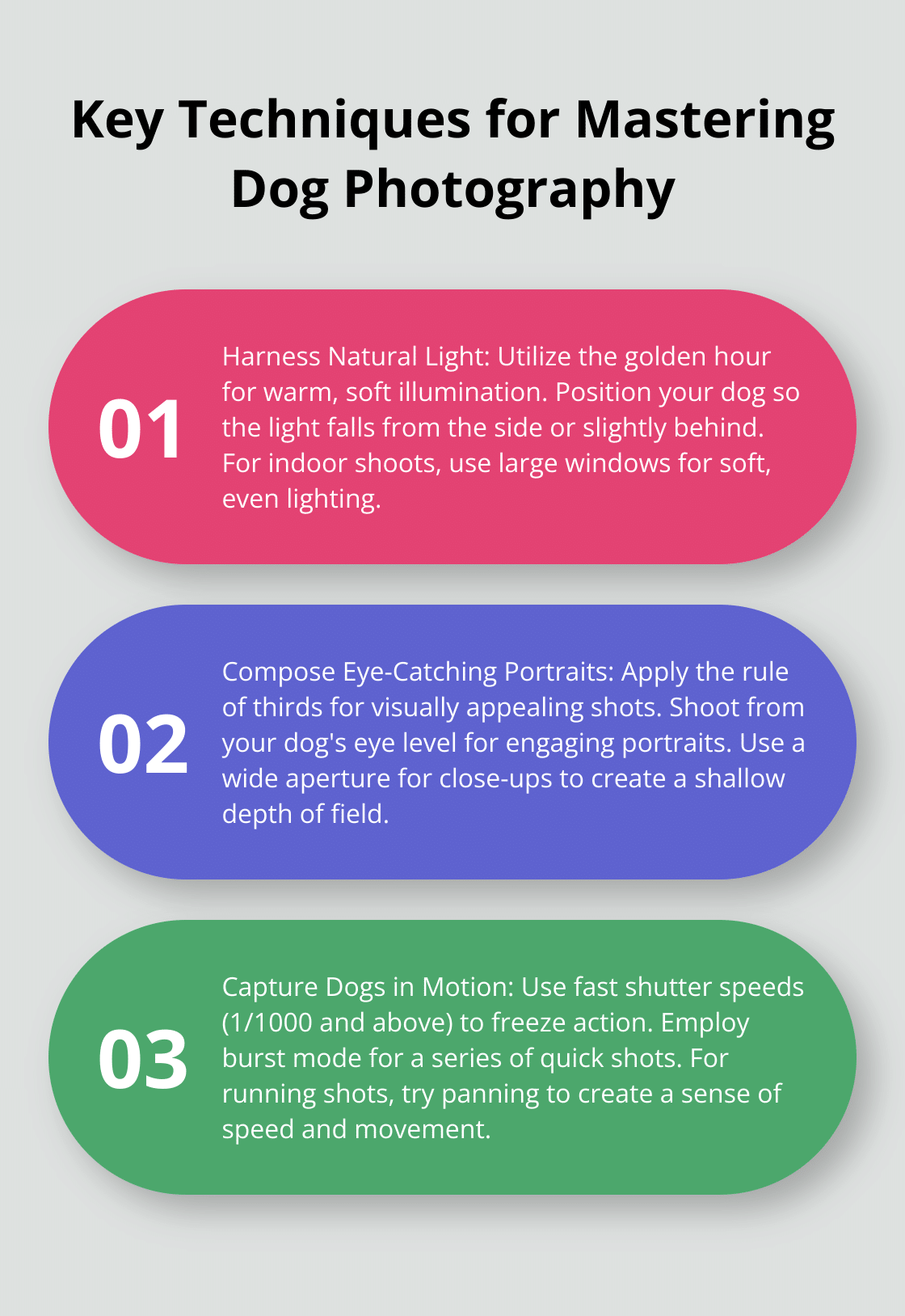 Key Techniques for Mastering Dog Photography

01

Harness Natural Light: Utilize the golden hour for warm, soft illumination. Position your dog so the light falls from the side or slightly behind. For indoor shoots, use large windows for soft, even lighting.

02

Compose Eye-Catching Portraits: Apply the rule of thirds for visually appealing shots. Shoot from your dog's eye level for engaging portraits. Use a wide aperture for close-ups to create a shallow depth of field.

03

Capture Dogs in Motion: Use fast shutter speeds (1/1000 and above) to freeze action. Employ burst mode for a series of quick shots. For running shots, try panning to create a sense of speed and movement.