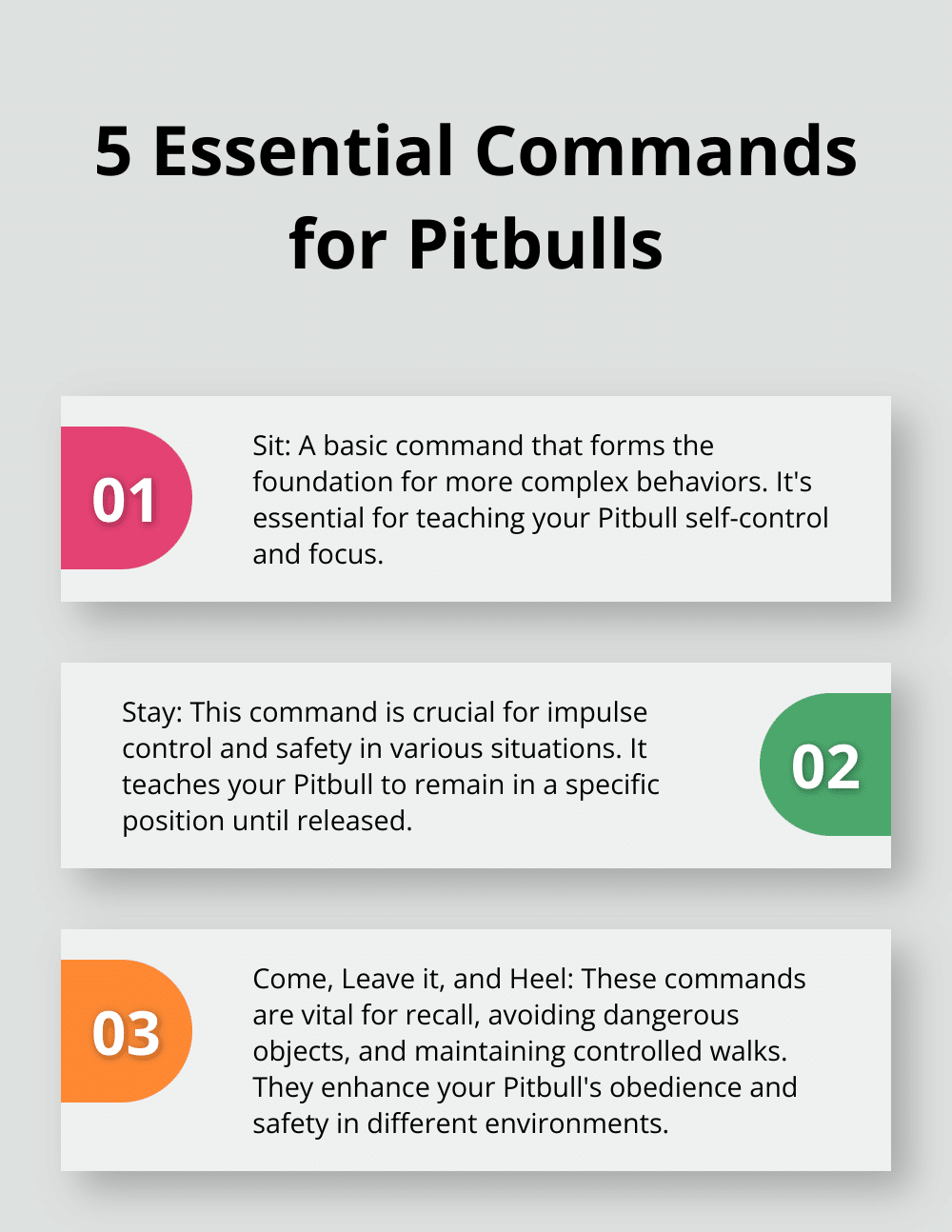 5 Essential Commands for Pitbulls

01

Sit: A basic command that forms the foundation for more complex behaviors. It's essential for teaching your Pitbull self-control and focus.

Stay: This command is crucial for impulse control and safety in various situations. It teaches your Pitbull to remain in a specific position until released.

02

03

Come, Leave it, and Heel: These commands are vital for recall, avoiding dangerous objects, and maintaining controlled walks. They enhance your Pitbull's obedience and safety in different environments.