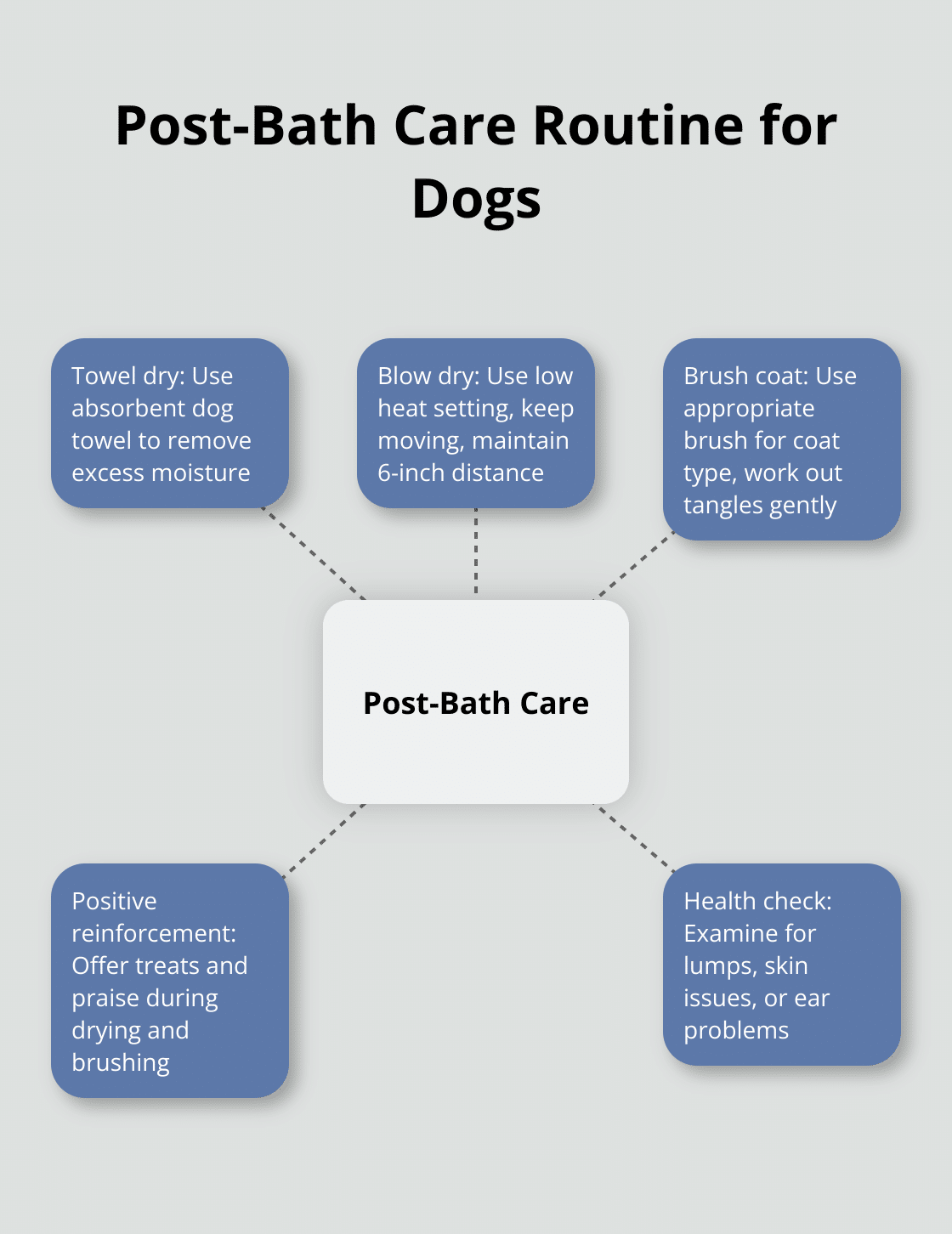 Post-Bath Care Routine for Dogs

Towel dry: Use absorbent dog towel to remove excess moisture

Blow dry: Use low heat setting, keep moving, maintain 6-inch distance

Brush coat: Use appropriate brush for coat type, work out tangles gently

Post-Bath Care

Positive reinforcement: Offer treats and praise during drying and brushing

Health check: Examine for lumps, skin issues, or ear problems