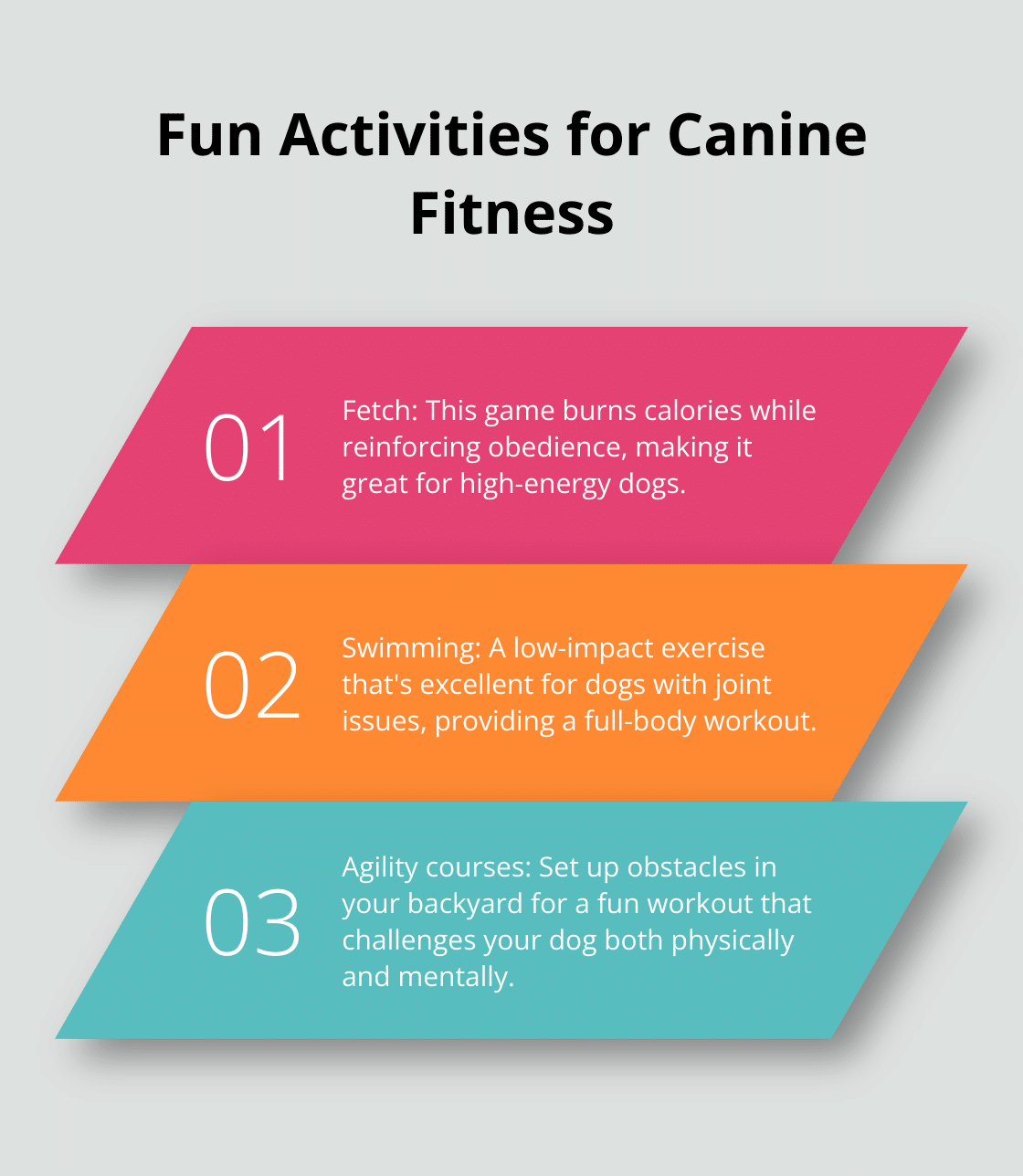 Fun Activities for Canine Fitness

01

Fetch: This game burns calories while reinforcing obedience, making it great for high-energy dogs.

02

Swimming: A low-impact exercise that's excellent for dogs with joint issues, providing a full-body workout.

03

Agility courses: Set up obstacles in your backyard for a fun workout that challenges your dog both physically and mentally.