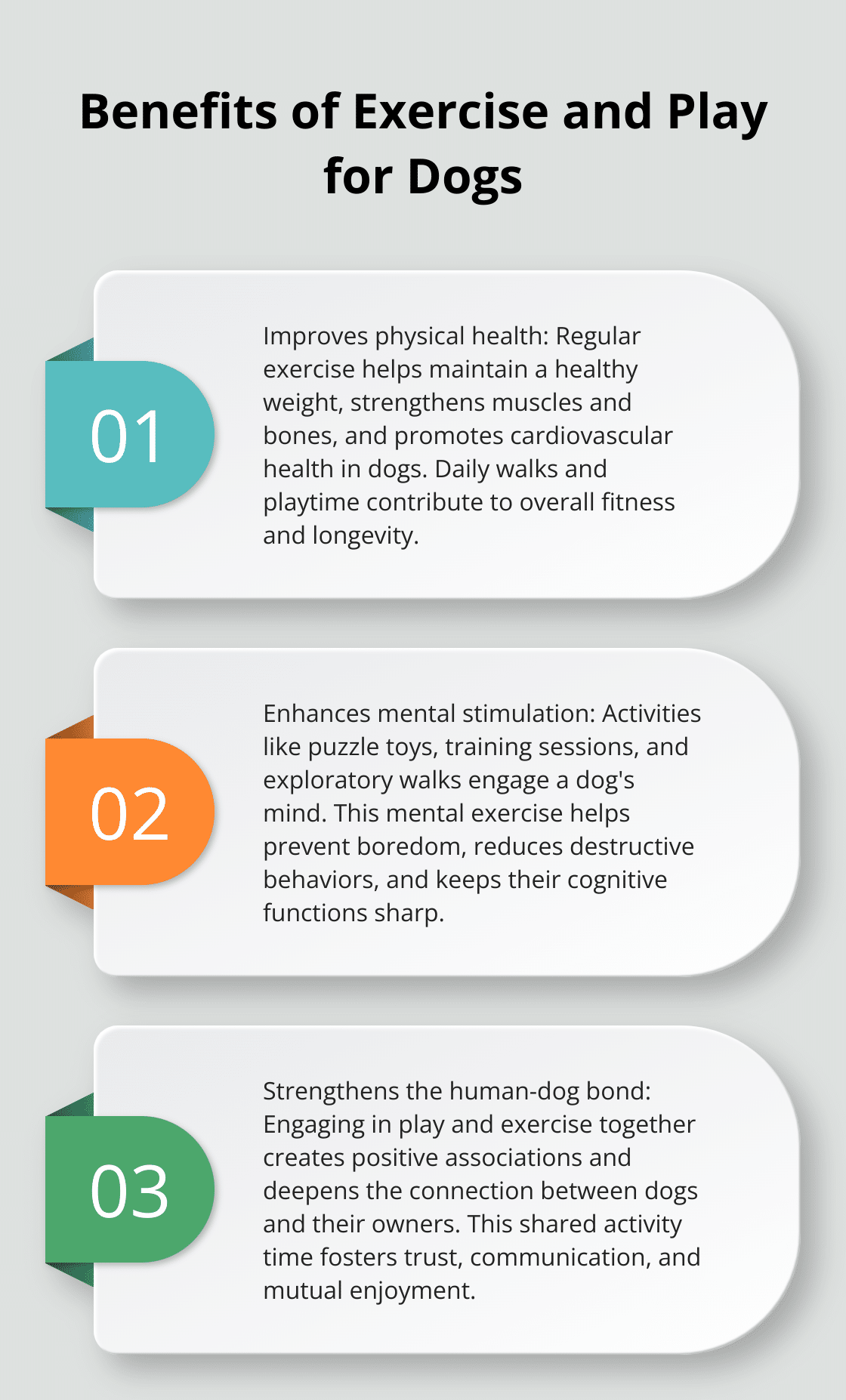 Benefits of Exercise and Play for Dogs

01

Improves physical health: Regular exercise helps maintain a healthy weight, strengthens muscles and bones, and promotes cardiovascular health in dogs. Daily walks and playtime contribute to overall fitness and longevity.

02

Enhances mental stimulation: Activities like puzzle toys, training sessions, and exploratory walks engage a dog's mind. This mental exercise helps prevent boredom, reduces destructive behaviors, and keeps their cognitive functions sharp.

03

Strengthens the human-dog bond: Engaging in play and exercise together creates positive associations and deepens the connection between dogs and their owners. This shared activity time fosters trust, communication, and mutual enjoyment.