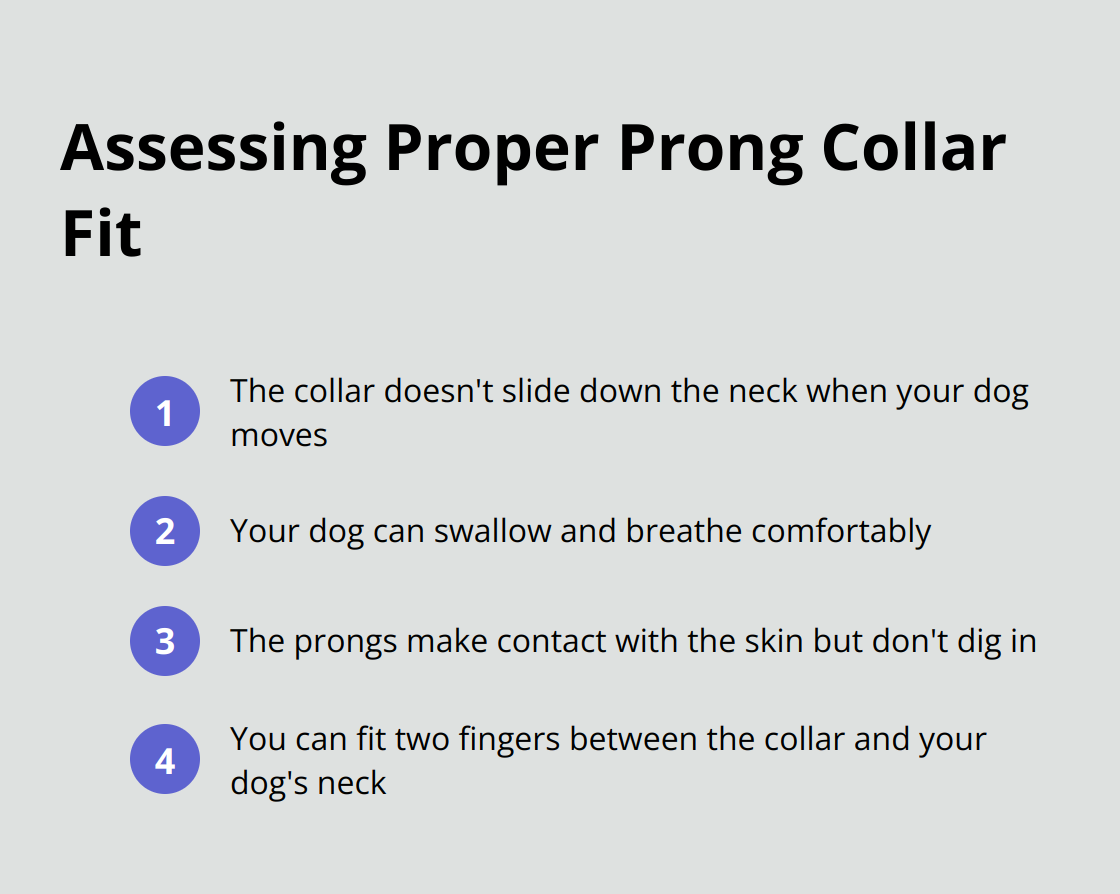 Assessing Proper Prong Collar Fit

1 The collar doesn't slide down the neck when your dog moves

2 Your dog can swallow and breathe comfortably

3 The prongs make contact with the skin but don't dig in

4 You can fit two fingers between the collar and your dog's neck