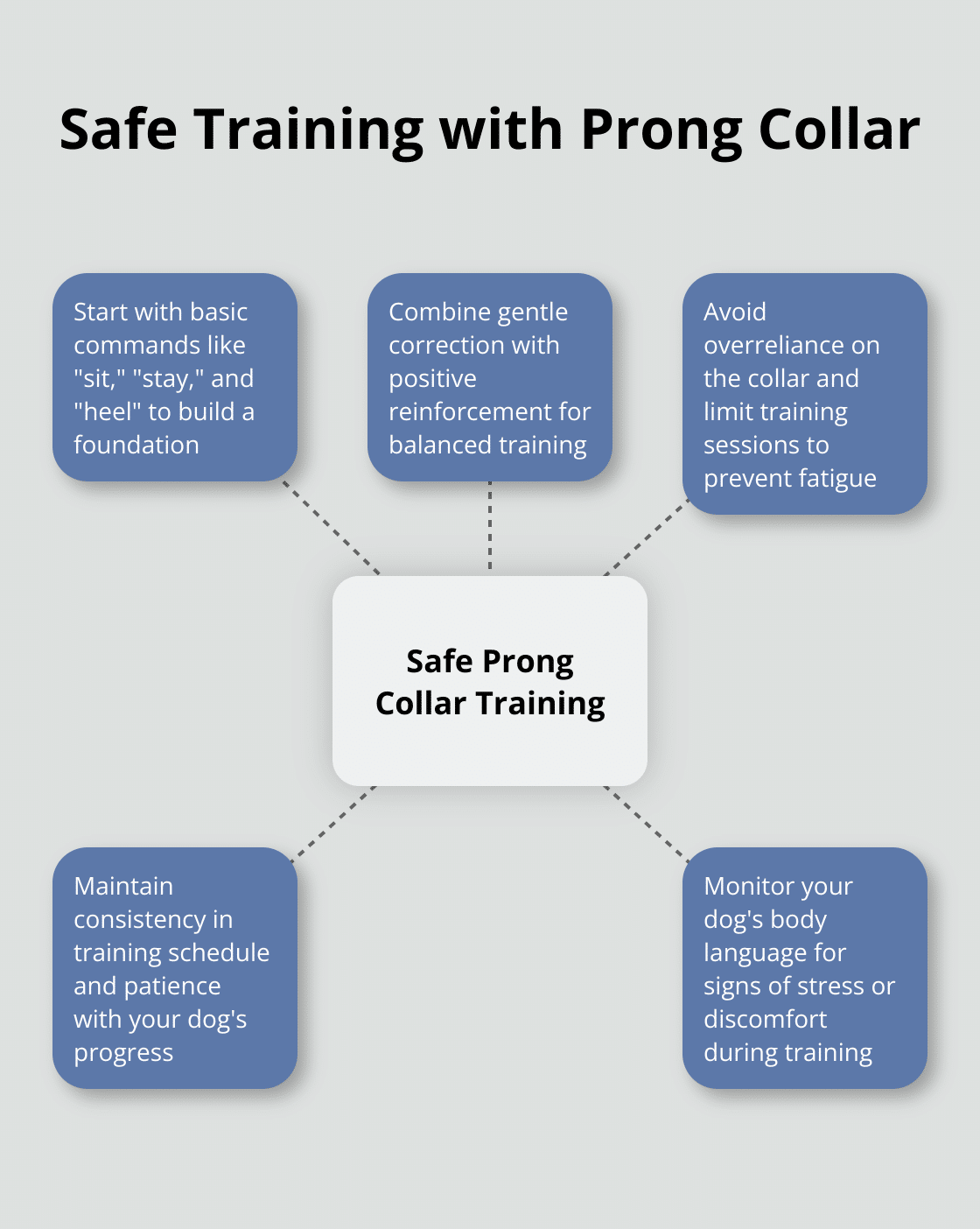 Safe Training with Prong Collar

Start with basic commands like "sit," "stay," and "heel" to build a foundation

Combine gentle correction with positive reinforcement for balanced training

Avoid overreliance on the collar and limit training sessions to prevent fatigue

Safe Prong Collar Training

Maintain consistency in training schedule and patience with your dog's progress

Monitor your dog's body language for signs of stress or discomfort during training