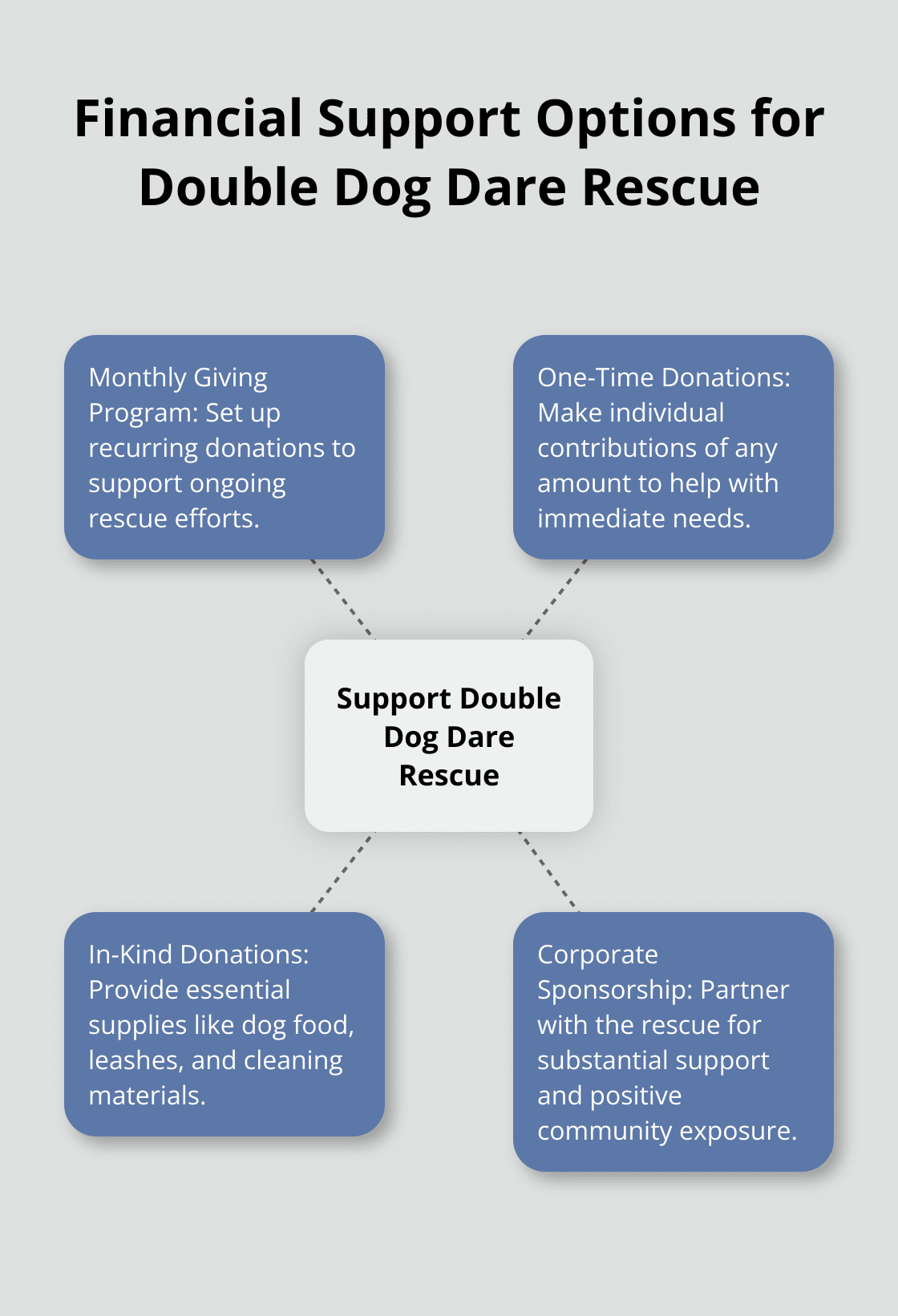 Financial Support Options for Double Dog Dare Rescue

Monthly Giving Program: Set up recurring donations to support ongoing rescue efforts.

One-Time Donations: Make individual contributions of any amount to help with immediate needs.

Support Double Dog Dare Rescue

In-Kind Donations: Provide essential supplies like dog food, leashes, and cleaning materials.

Corporate Sponsorship: Partner with the rescue for substantial support and positive community exposure.