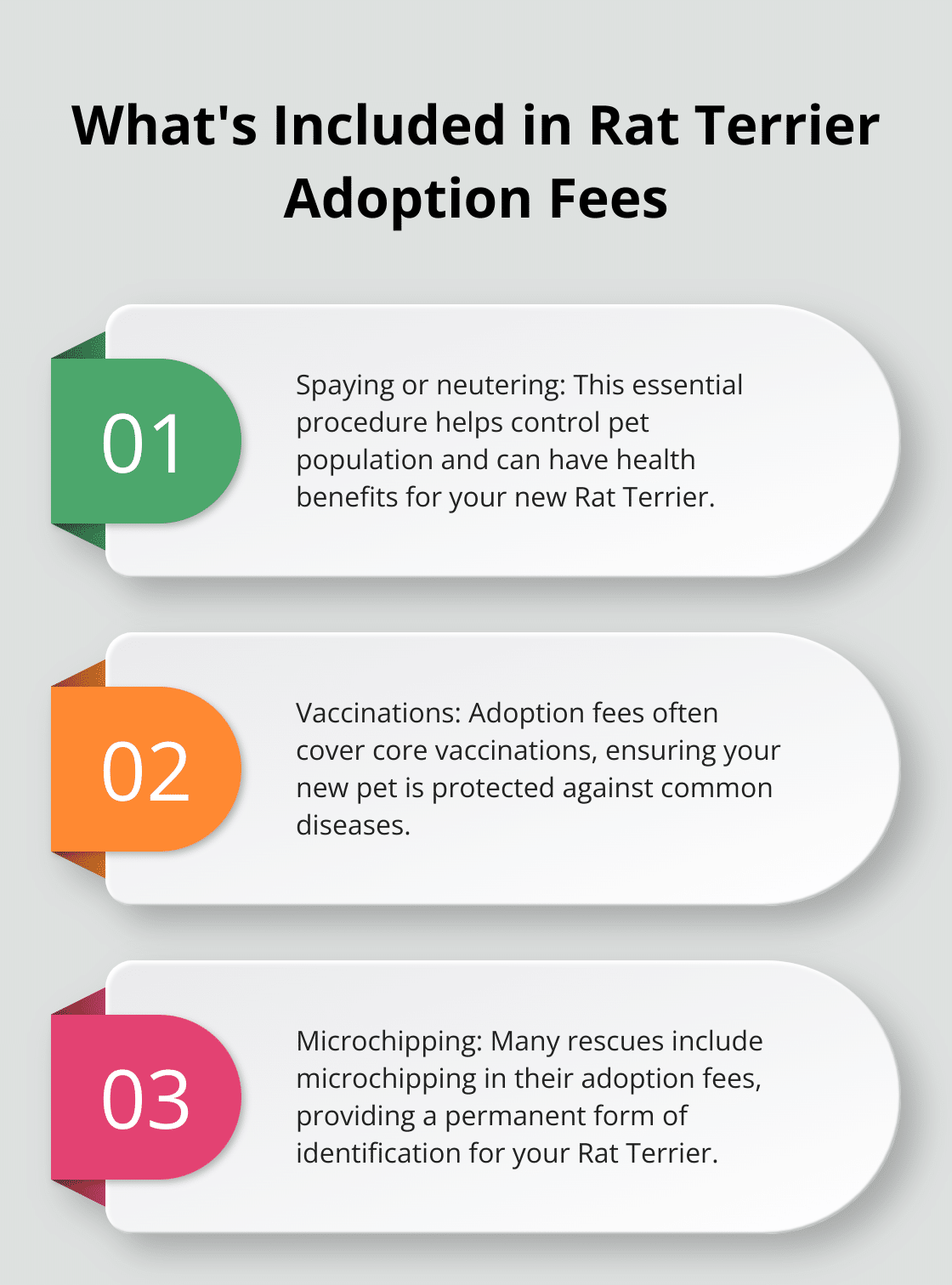 What's Included in Rat Terrier Adoption Fees

01

Spaying or neutering: This essential procedure helps control pet population and can have health benefits for your new Rat Terrier.

02

Vaccinations: Adoption fees often cover core vaccinations, ensuring your new pet is protected against common diseases.

03

Microchipping: Many rescues include microchipping in their adoption fees, providing a permanent form of identification for your Rat Terrier.