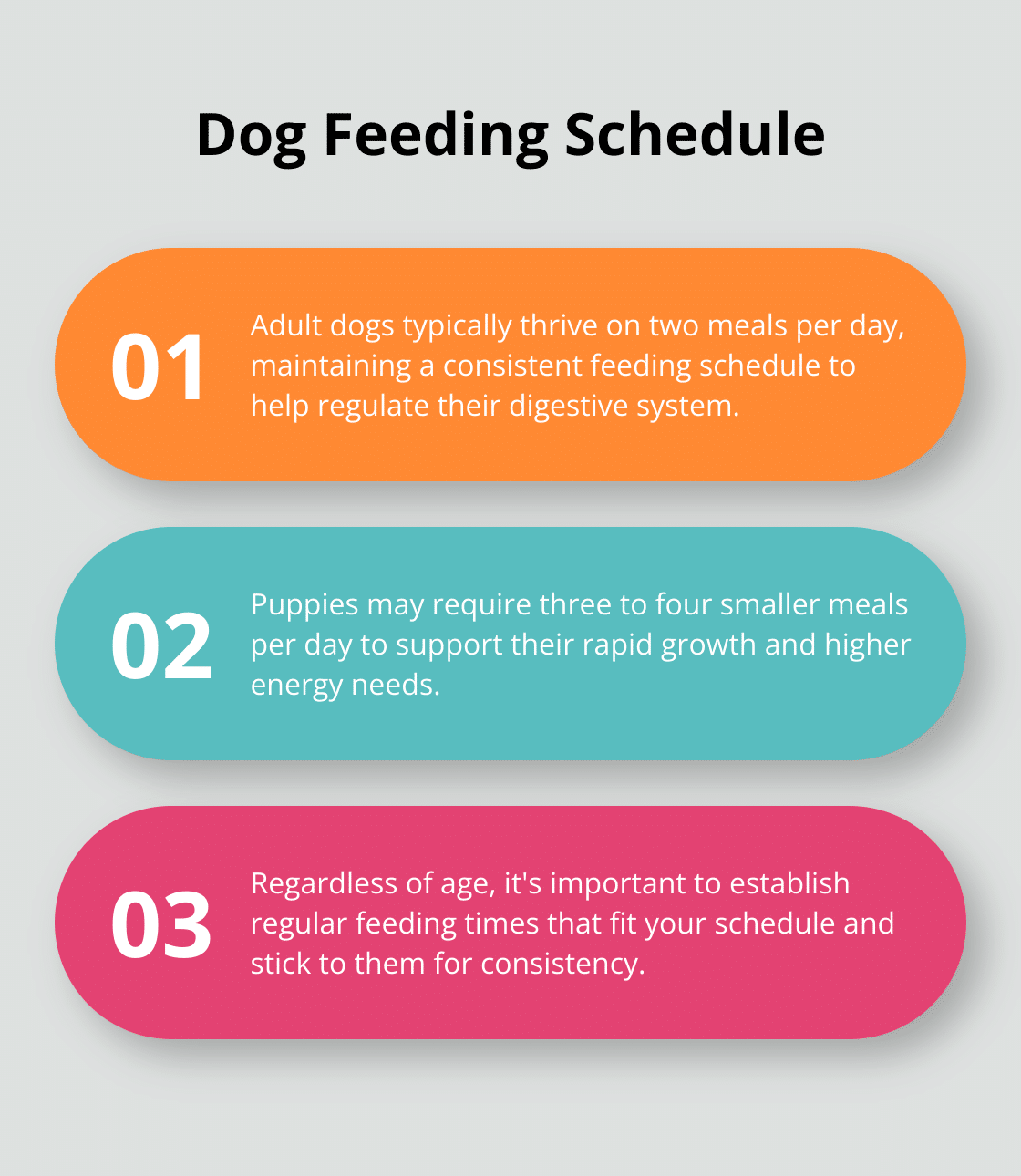 Dog Feeding Schedule

01

Adult dogs typically thrive on two meals per day, maintaining a consistent feeding schedule to help regulate their digestive system.

02

Puppies may require three to four smaller meals per day to support their rapid growth and higher energy needs.

03

Regardless of age, it's important to establish regular feeding times that fit your schedule and stick to them for consistency.